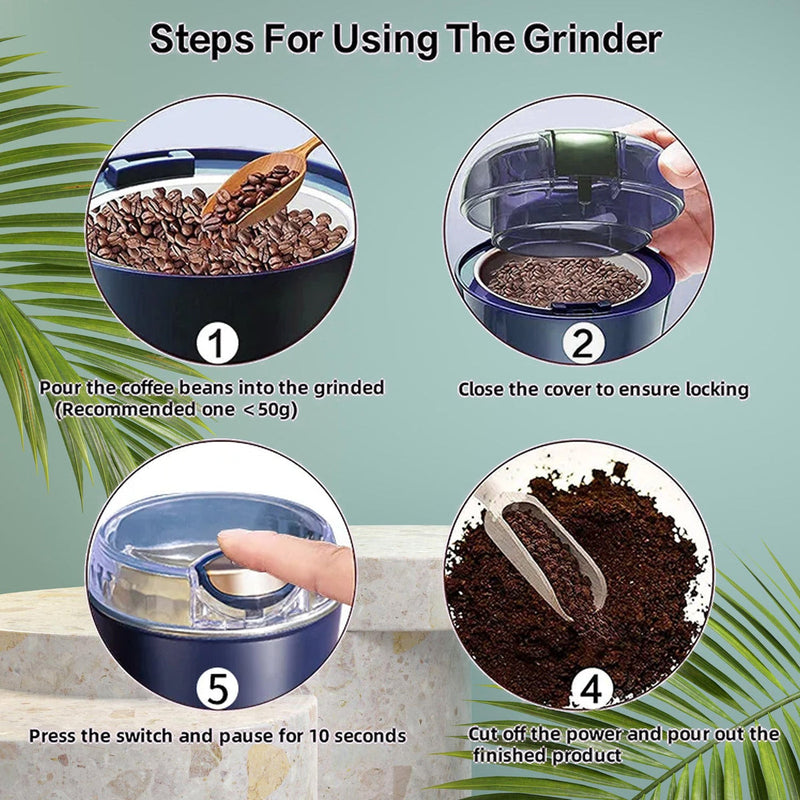 Steps For Using The Grinder

1

Pour the coffee beans into the grinded (Recommended one <50g)

2

Close the cover to ensure locking

5

Press the switch and pause for 10 seconds

4

Cut off the power and pour out the finished product